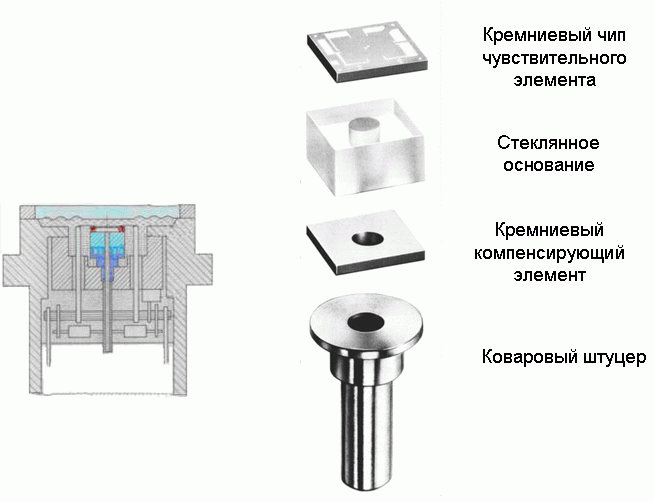 Кремниевый чип чувствительного элемента

Стеклянное основание

Кремниевый компенсирующий элемент

Коваровый штуцер